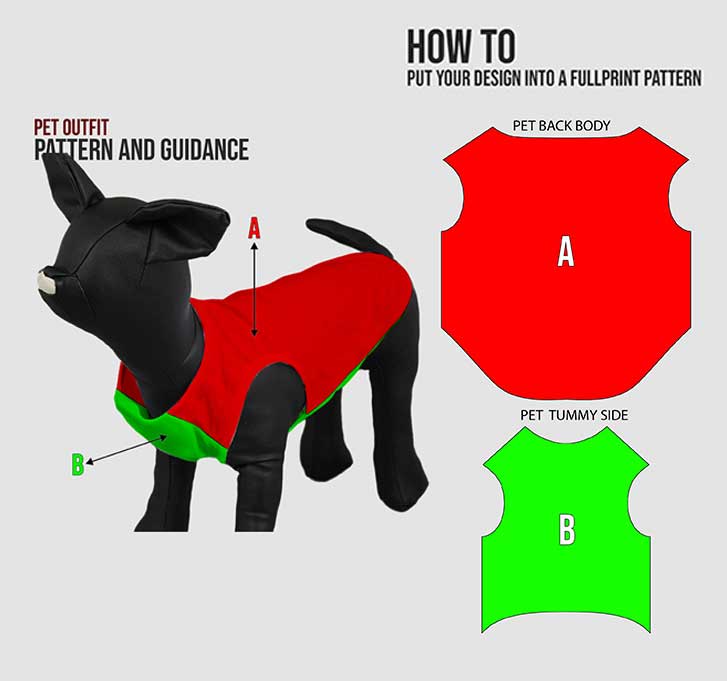 HOW TO
PUT YOUR DESIGN INTO A FULLPRINT PATTERN

PET OUTFIT
PATTERN AND GUIDANCE

A

B

PET BACK BODY

A

PET TUMMY SIDE

B